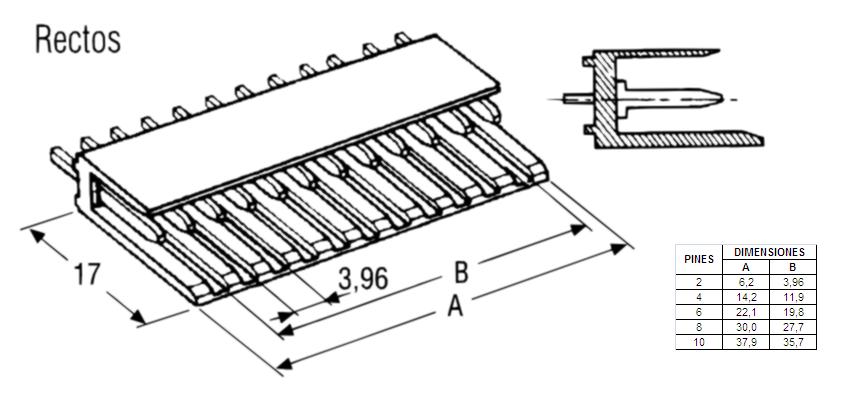 Rectos

17

3,96

B

A

| PINES | DIMENSIONES A | DIMENSIONES B |
|---|---|---|
| 2 | 6,2 | 3,96 |
| 4 | 14,2 | 11,9 |
| 6 | 22,1 | 19,8 |
| 8 | 30,0 | 27,7 |
| 10 | 37,9 | 35,7 |